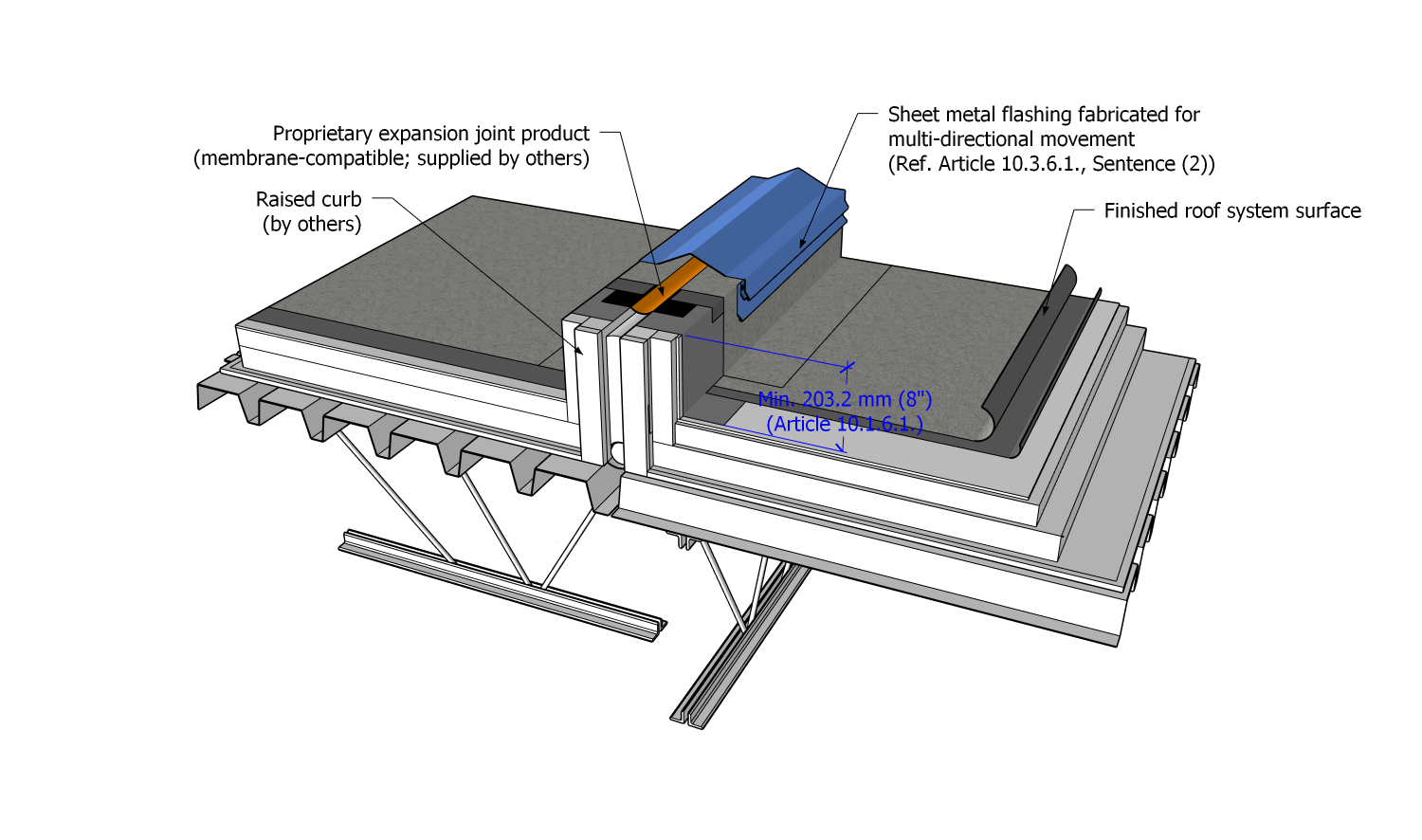 Proprietary expansion joint product
(membrane-compatible; supplied by others)

Raised curb
(by others)

Sheet metal flashing fabricated for
multi-directional movement
(Ref. Article 10.3.6.1., Sentence (2))

Finished roof system surface

Min. 203.2 mm (8")
(Article 10.1.6.1.)