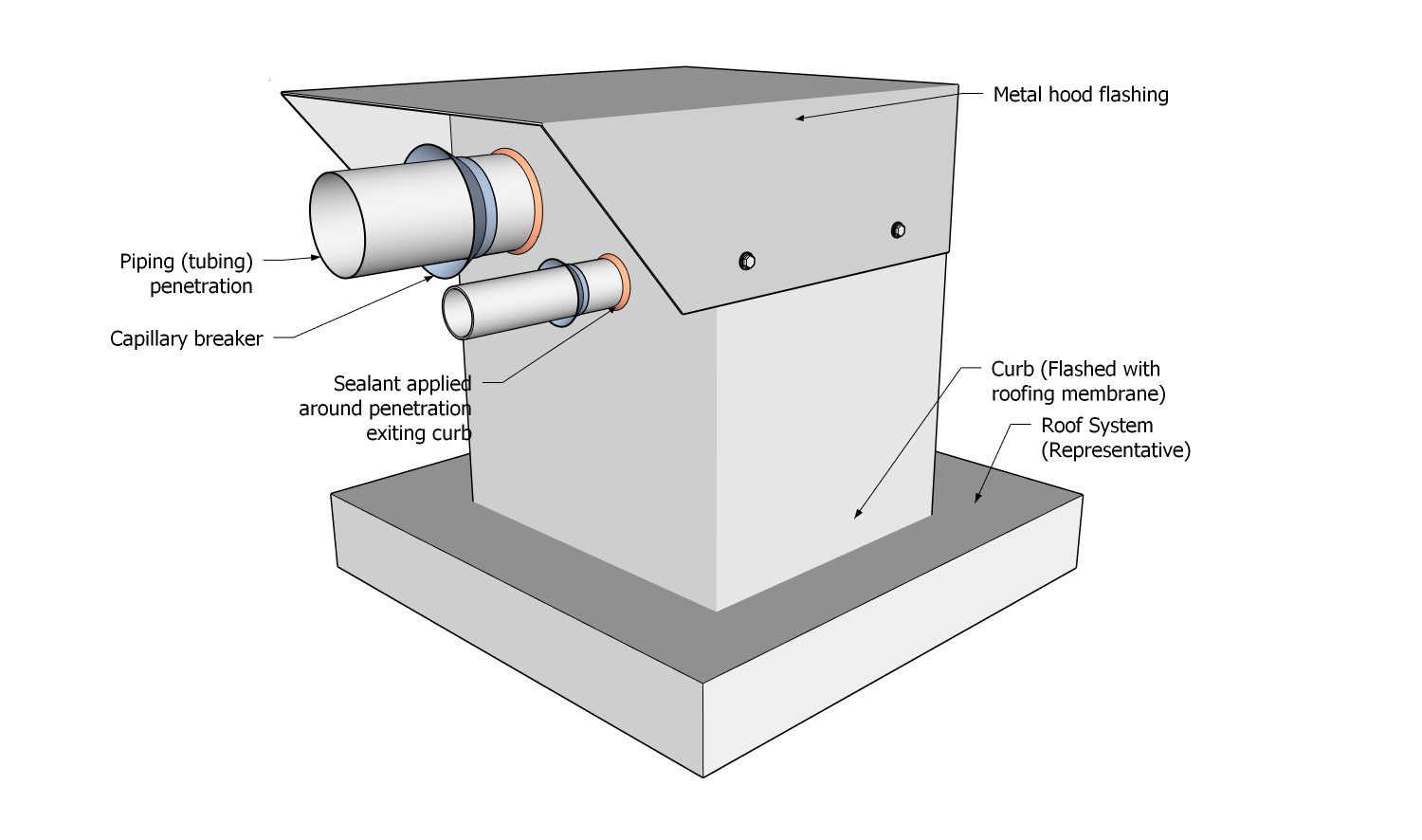 Metal hood flashing

Piping (tubing) penetration

Capillary breaker

Sealant applied around penetration exiting curb

Curb (Flashed with roofing membrane)

Roof System (Representative)