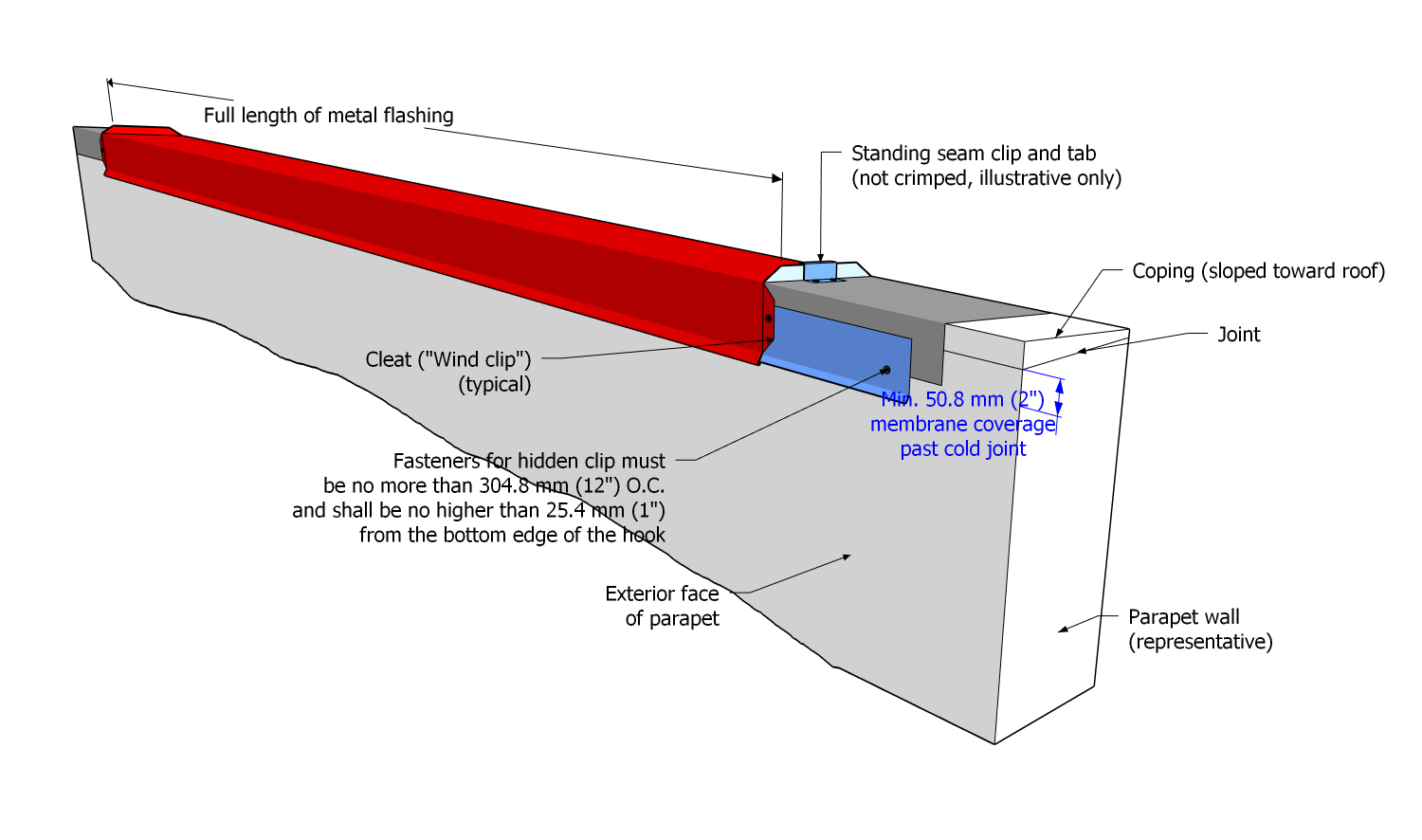 Full length of metal flashing

Standing seam clip and tab
(not crimped, illustrative only)

Coping (sloped toward roof)

Joint

Cleat ("Wind clip")
(typical)

Min. 50.8 mm (2")
membrane coverage
past cold joint

Fasteners for hidden clip must
be no more than 304.8 mm (12") O.C.
and shall be no higher than 25.4 mm (1")
from the bottom edge of the hook

Exterior face
of parapet

Parapet wall
(representative)