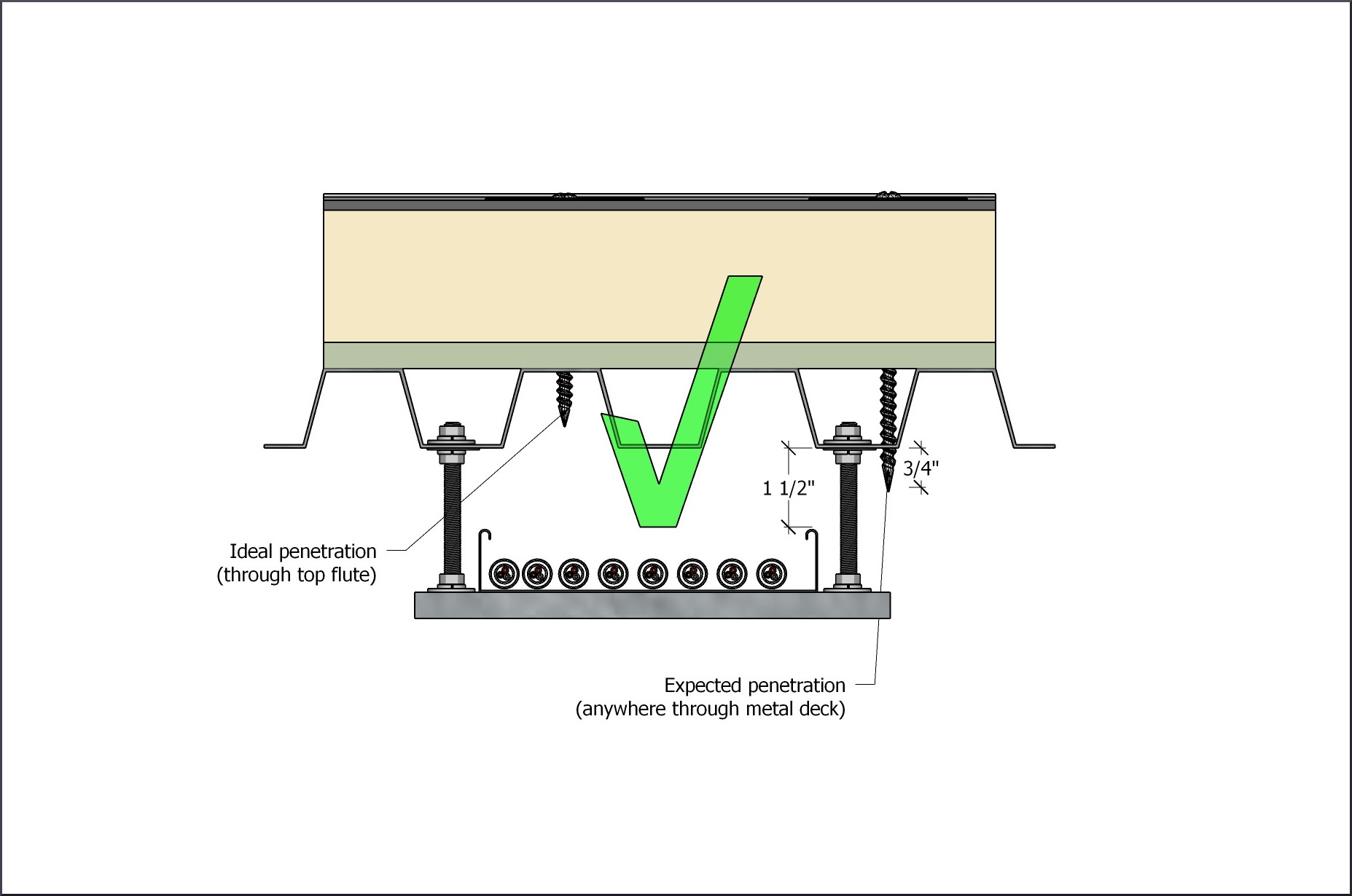 1 1/2"

3/4"

Ideal penetration
(through top flute)

Expected penetration
(anywhere through metal deck)