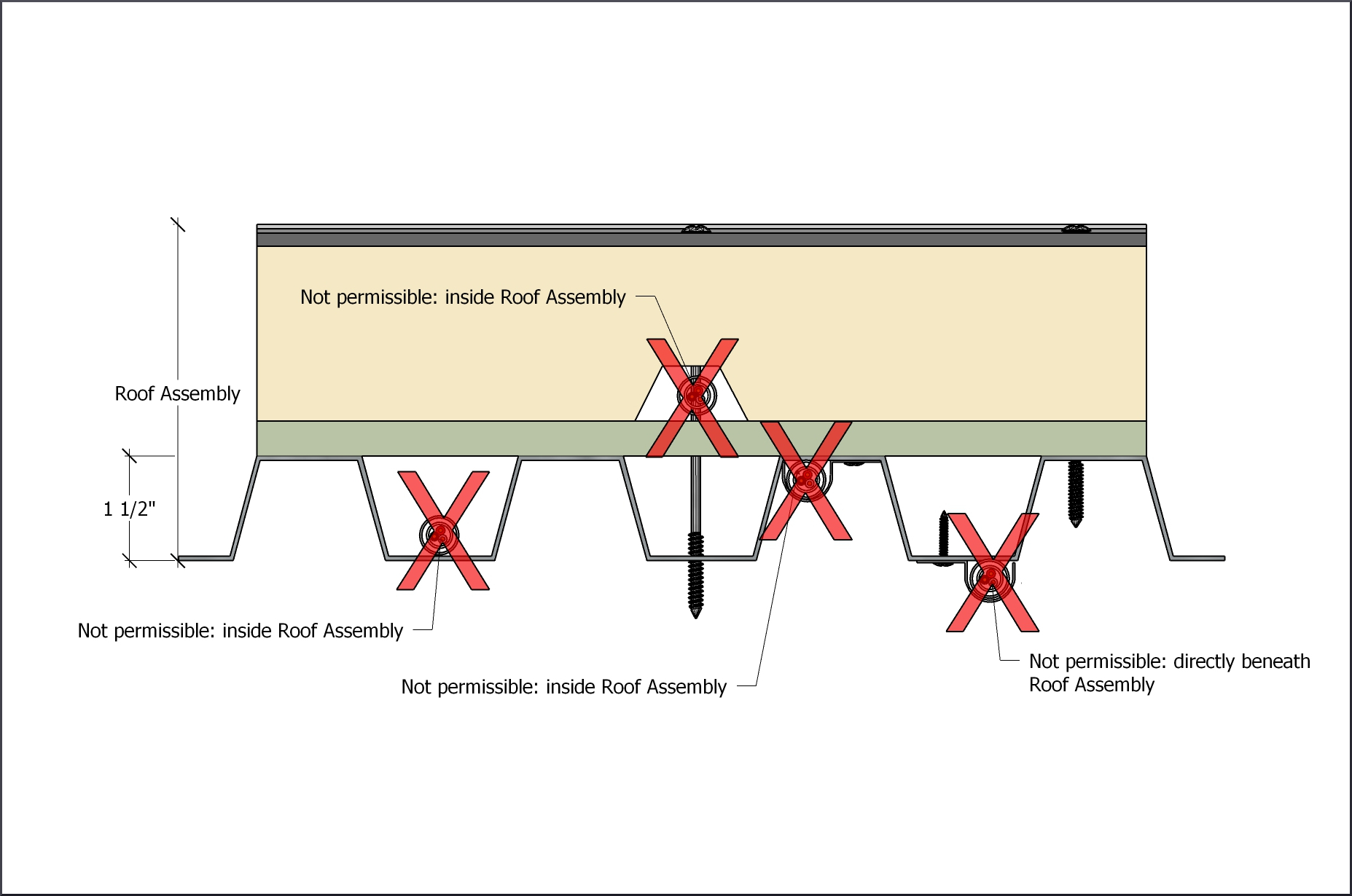 Not permissible: inside Roof Assembly

Roof Assembly

1 1/2"

Not permissible: inside Roof Assembly

Not permissible: inside Roof Assembly

Not permissible: directly beneath Roof Assembly