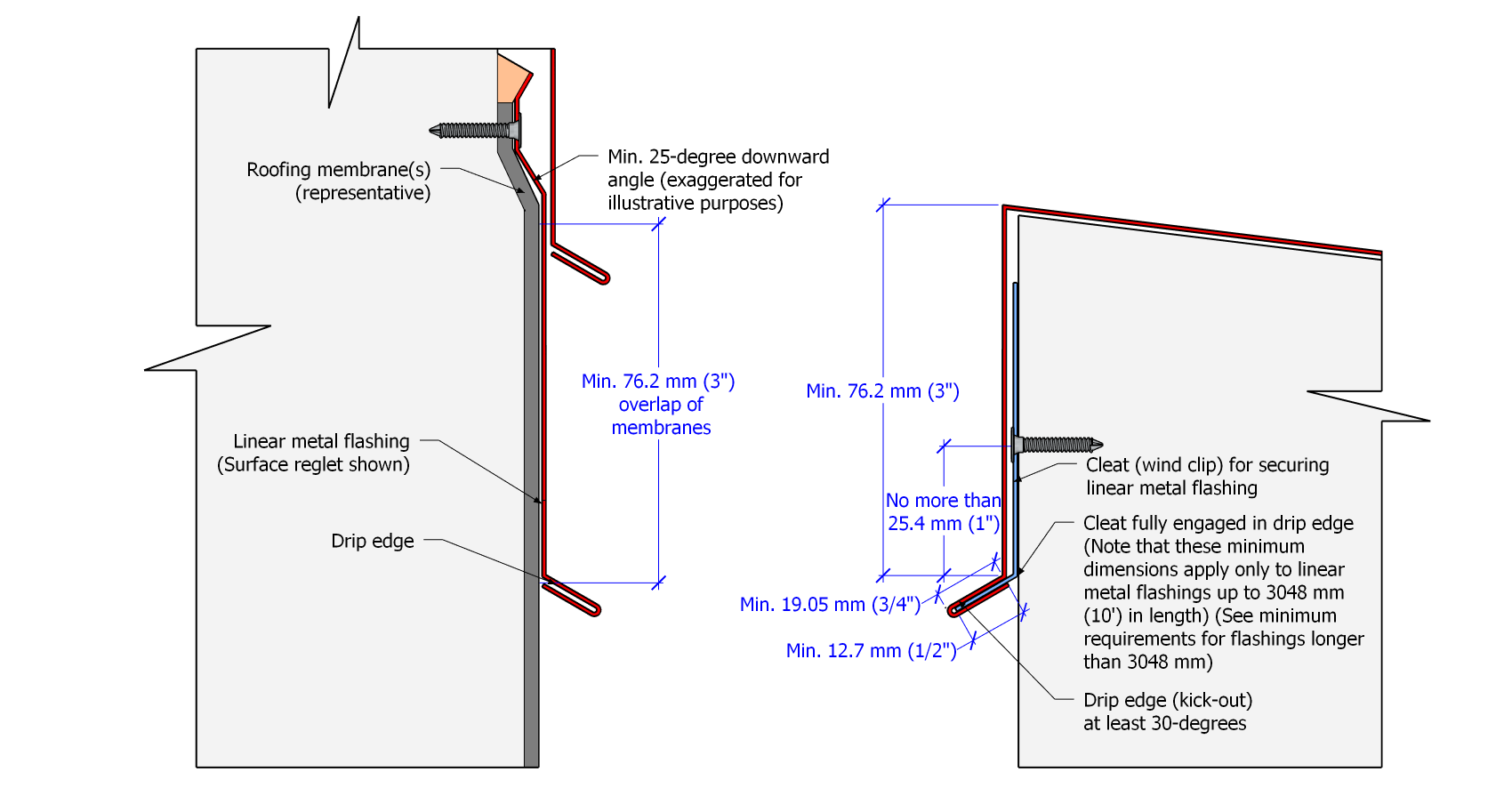 Roofing membrane(s) (representative)

Min. 25-degree downward angle (exaggerated for illustrative purposes)

Min. 76.2 mm (3") overlap of membranes

Linear metal flashing (Surface reglet shown)

Drip edge

Min. 76.2 mm (3")

No more than 25.4 mm (1")

Min. 19.05 mm (3/4")

Min. 12.7 mm (1/2")

Cleat (wind clip) for securing linear metal flashing

Cleat fully engaged in drip edge (Note that these minimum dimensions apply only to linear metal flashings up to 3048 mm (10') in length) (See minimum requirements for flashings longer than 3048 mm)

Drip edge (kick-out) at least 30-degrees