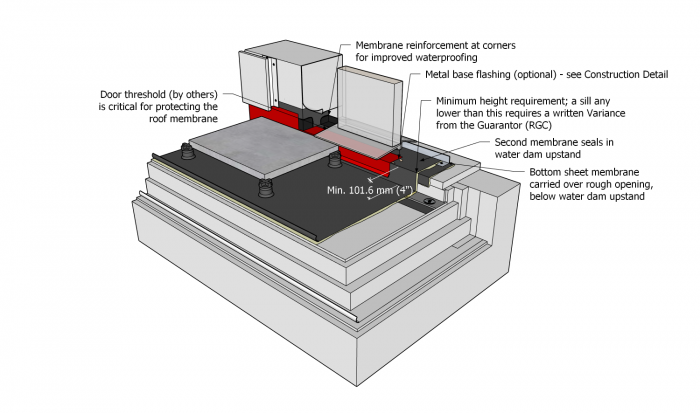 Membrane reinforcement at corners for improved waterproofing

Metal base flashing (optional) - see Construction Detail

Door threshold (by others) is critical for protecting the roof membrane

Minimum height requirement; a sill any lower than this requires a written Variance from the Guarantor (RGC)

Second membrane seals in water dam upstand

Bottom sheet membrane carried over rough opening, below water dam upstand

Min. 101.6 mm (4")