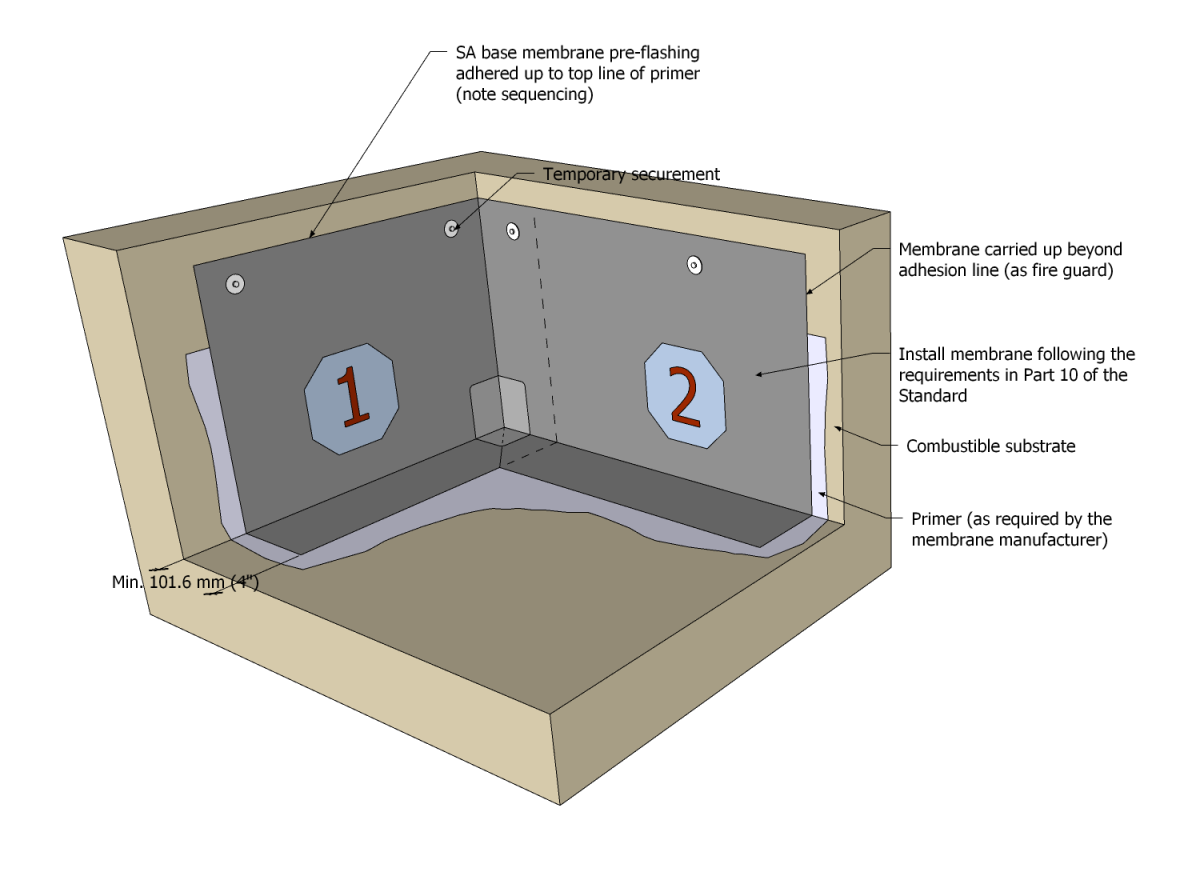 SA base membrane pre-flashing adhered up to top line of primer (note sequencing)

Temporary securement

Membrane carried up beyond adhesion line (as fire guard)

Install membrane following the requirements in Part 10 of the Standard

Combustible substrate

Primer (as required by the membrane manufacturer)

1

2

Min. 101.6 mm (4")