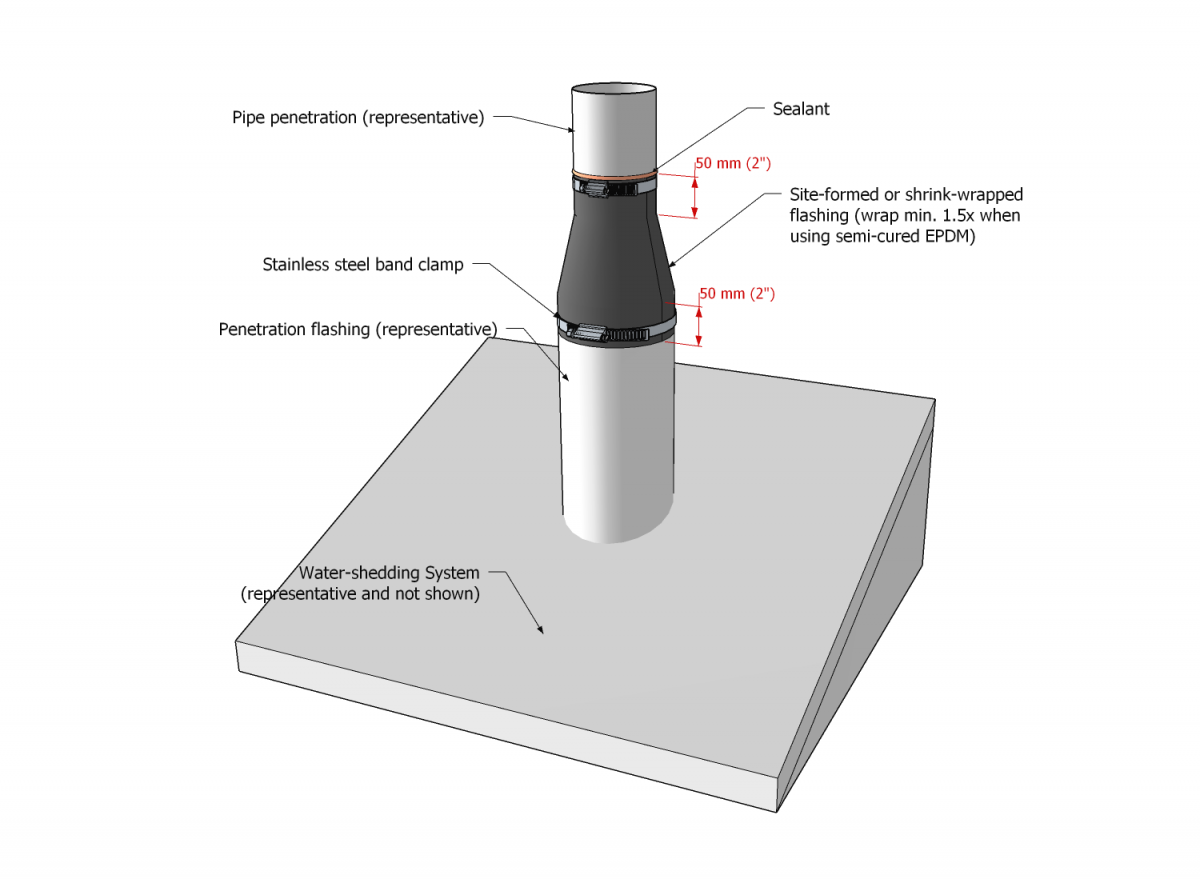 Pipe penetration (representative)

Sealant

50 mm (2")

Site-formed or shrink-wrapped flashing (wrap min. 1.5x when using semi-cured EPDM)

Stainless steel band clamp

50 mm (2")

Penetration flashing (representative)

Water-shedding System (representative and not shown)