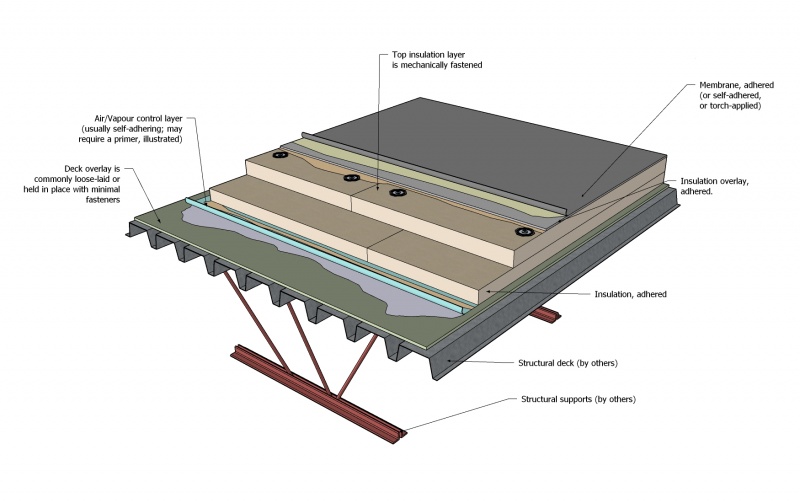 Top insulation layer is mechanically fastened

Membrane, adhered (or self-adhered, or torch-applied)

Air/Vapour control layer (usually self-adhering; may require a primer, illustrated)

Deck overlay is commonly loose-laid or held in place with minimal fasteners

Insulation overlay, adhered.

Insulation, adhered

Structural deck (by others)

Structural supports (by others)