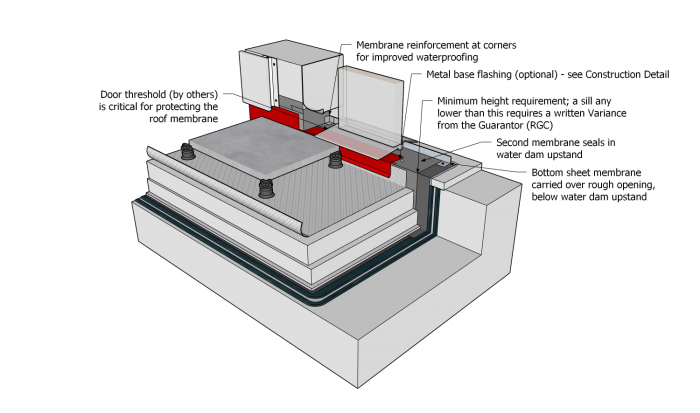 Membrane reinforcement at corners for improved waterproofing

Metal base flashing (optional) - see Construction Detail

Door threshold (by others) is critical for protecting the roof membrane

Minimum height requirement; a sill any lower than this requires a written Variance from the Guarantor (RGC)

Second membrane seals in water dam upstand

Bottom sheet membrane carried over rough opening, below water dam upstand