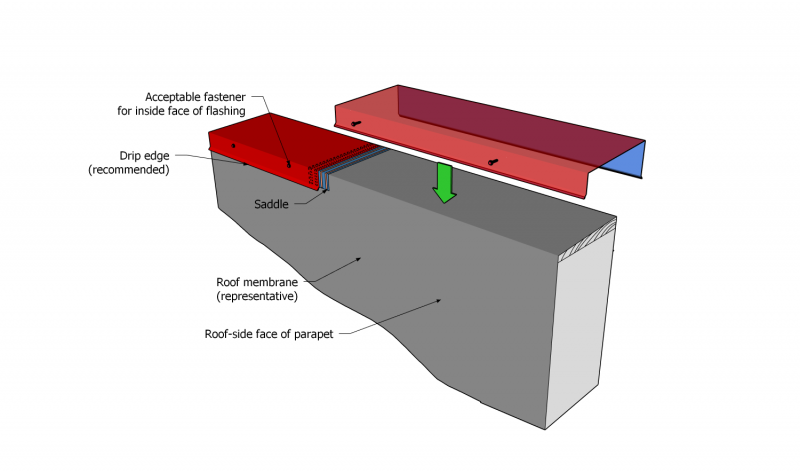 Acceptable fastener
for inside face of flashing

Drip edge
(recommended)

Saddle

Roof membrane
(representative)

Roof-side face of parapet