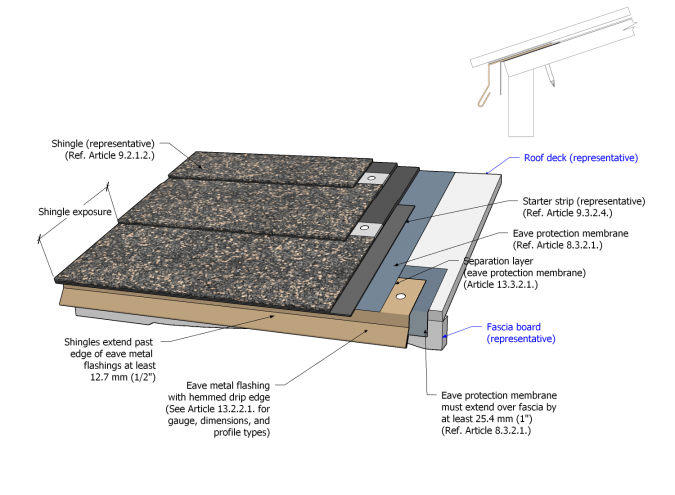 Shingle (representative)
(Ref. Article 9.2.1.2.)

Shingle exposure

Roof deck (representative)

Starter strip (representative)
(Ref. Article 9.3.2.4.)

Eave protection membrane
(Ref. Article 8.3.2.1.)

Separation layer
(eave protection membrane)
(Article 13.3.2.1.)

Fascia board
(representative)

Shingles extend past edge of eave metal flashings at least 12.7 mm (1/2")

Eave metal flashing with hemmed drip edge
(See Article 13.2.2.1. for gauge, dimensions, and profile types)

Eave protection membrane must extend over fascia by at least 25.4 mm (1")
(Ref. Article 8.3.2.1.)