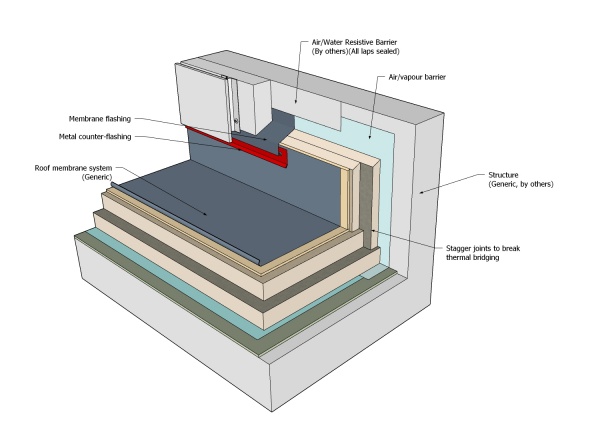 Air/Water Resistive Barrier
(By others)(All laps sealed)

Air/vapour barrier

Membrane flashing

Metal counter-flashing

Roof membrane system
(Generic)

Structure
(Generic, by others)

Stagger joints to break
thermal bridging