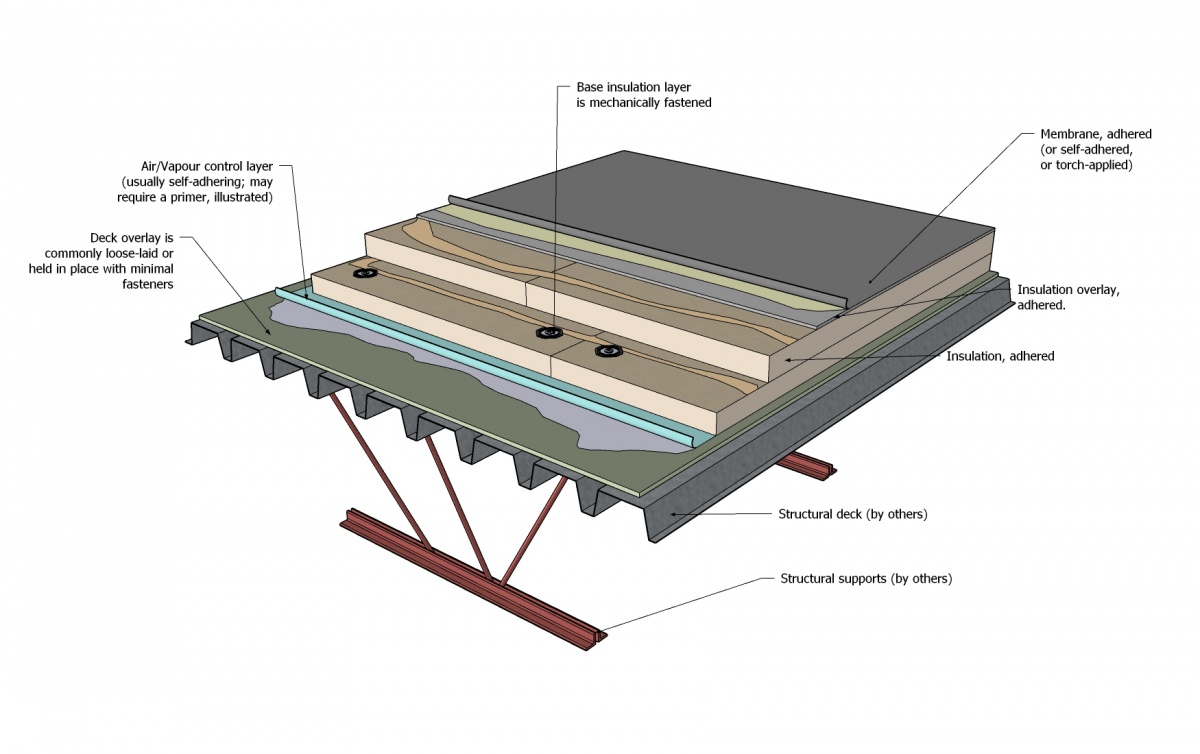 Base insulation layer is mechanically fastened

Membrane, adhered (or self-adhered, or torch-applied)

Air/Vapour control layer (usually self-adhering; may require a primer, illustrated)

Deck overlay is commonly loose-laid or held in place with minimal fasteners

Insulation overlay, adhered.

Insulation, adhered

Structural deck (by others)

Structural supports (by others)